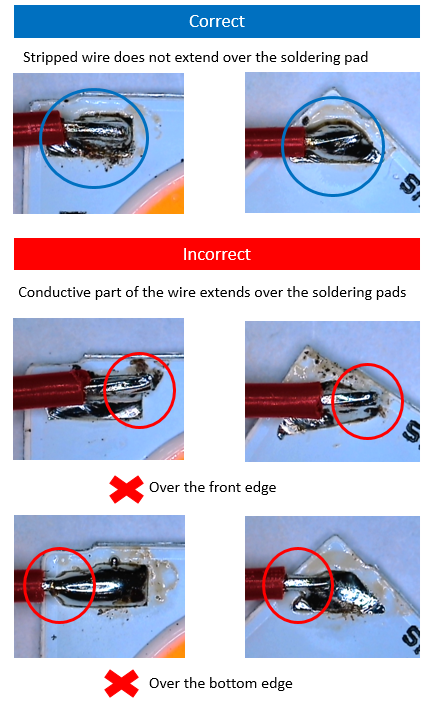 Correct

Stripped wire does not extend over the soldering pad

Incorrect

Conductive part of the wire extends over the soldering pads

Over the front edge

Over the bottom edge